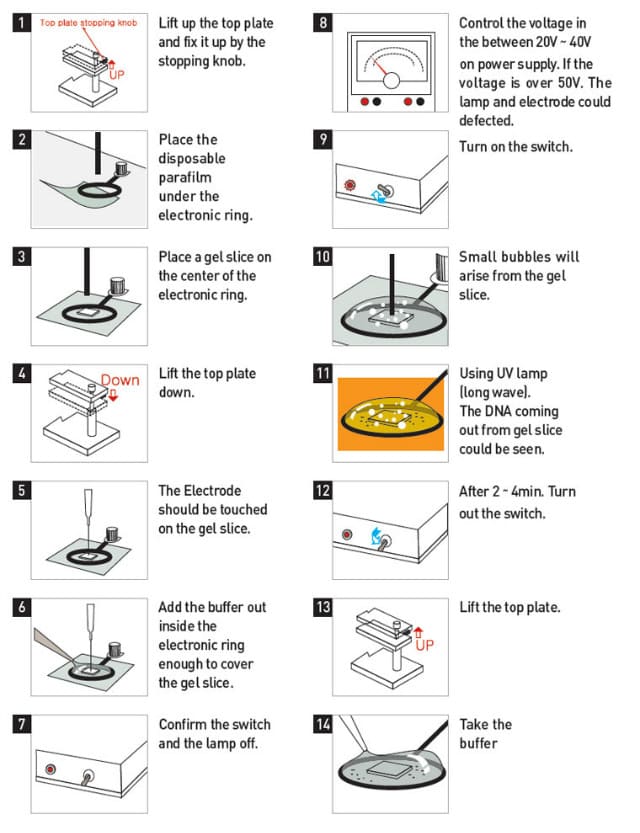 1

Top plate stopping knob

UP

Lift up the top plate and fix it up by the stopping knob.

2

Place the disposable parafilm under the electronic ring.

3

Place a gel slice on the center of the electronic ring.

4

Down

Lift the top plate down.

5

The Electrode should be touched on the gel slice.

6

Add the buffer out inside the electronic ring enough to cover the gel slice.

7

Confirm the switch and the lamp off.

8

Control the voltage in the between 20V ~ 40V on power supply. If the voltage is over 50V. The lamp and electrode could defected.

9

Turn on the switch.

10

Small bubbles will arise from the gel slice.

11

Using UV lamp (long wave). The DNA coming out from gel slice could be seen.

12

After 2 ~ 4min. Turn out the switch.

13

UP

Lift the top plate.

14

Take the buffer